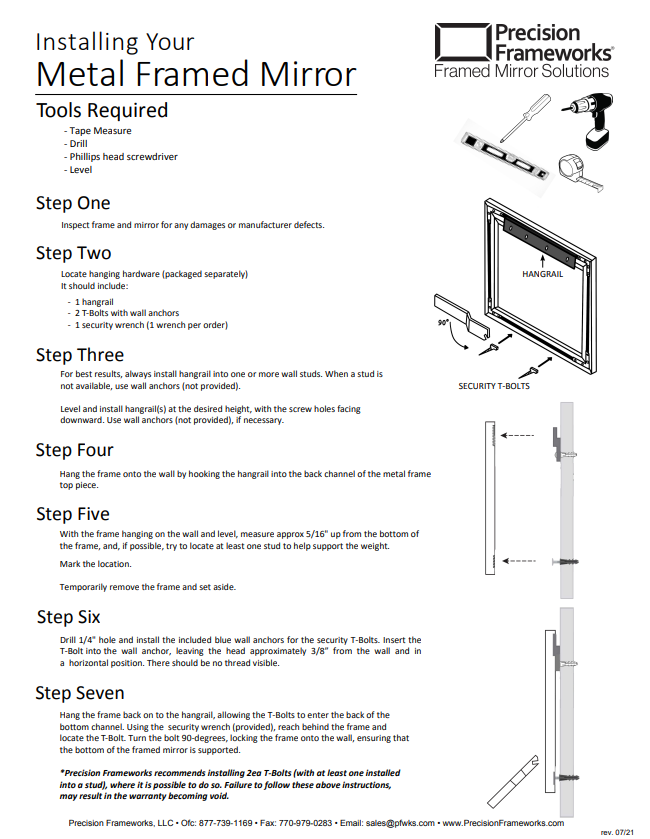 Installing Your
Metal Framed Mirror

Precision Frameworks®
Framed Mirror Solutions

Tools Required
- Tape Measure
- Drill
- Phillips head screwdriver
- Level

Step One
Inspect frame and mirror for any damages or manufacturer defects.

Step Two
Locate hanging hardware (packaged separately)
It should include:
- 1 hangrail
- 2 T-Bolts with wall anchors
- 1 security wrench (1 wrench per order)

HANGRAIL

90°

SECURITY T-BOLTS

Step Three
For best results, always install hangrail into one or more wall studs. When a stud is not available, use wall anchors (not provided).

Level and install hangrail(s) at the desired height, with the screw holes facing downward. Use wall anchors (not provided), if necessary.

Step Four
Hang the frame onto the wall by hooking the hangrail into the back channel of the metal frame top piece.

Step Five
With the frame hanging on the wall and level, measure approx 5/16" up from the bottom of the frame, and, if possible, try to locate at least one stud to help support the weight.

Mark the location.

Temporarily remove the frame and set aside.

Step Six
Drill 1/4" hole and install the included blue wall anchors for the security T-Bolts. Insert the T-Bolt into the wall anchor, leaving the head approximately 3/8" from the wall and in a horizontal position. There should be no thread visible.

Step Seven
Hang the frame back on to the hangrail, allowing the T-Bolts to enter the back of the bottom channel. Using the security wrench (provided), reach behind the frame and locate the T-Bolt. Turn the bolt 90-degrees, locking the frame onto the wall, ensuring that the bottom of the framed mirror is supported.

*Precision Frameworks recommends installing 2ea T-Bolts (with at least one installed into a stud), where it is possible to do so. Failure to follow these above instructions, may result in the warranty becoming void.

Precision Frameworks, LLC • Ofc: 877-739-1169 • Fax: 770-979-0283 • Email: sales@pfwks.com • www.PrecisionFrameworks.com

rev. 07/21